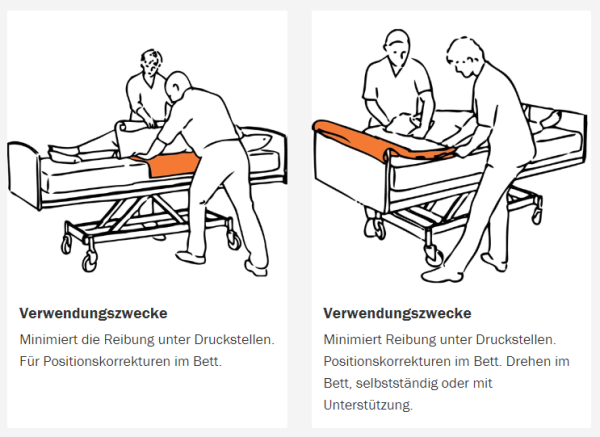 Verwendungszwecke

Minimiert die Reibung unter Druckstellen. Für Positionskorrekturen im Bett.

Verwendungszwecke

Minimiert Reibung unter Druckstellen. Positionskorrekturen im Bett. Drehen im Bett, selbstständig oder mit Unterstützung.