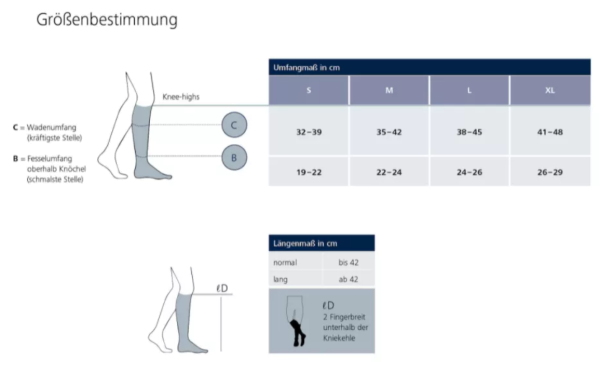 Größenbestimmung

Knee-highs

C = Wadenumfang (kräftigste Stelle)

B = Fesselumfang oberhalb Knöchel (schmalste Stelle)

C

B

Umfangmaß in cm

| S | M | L | XL |
|---|---|---|---|
| 32–39 | 35–42 | 38–45 | 41–48 |
| 19–22 | 22–24 | 24–26 | 26–29 |

ℓD

Längenmaß in cm

| normal | bis 42 |
|---|---|
| lang | ab 42 |

ℓD
2 Fingerbreit unterhalb der Kniekehle