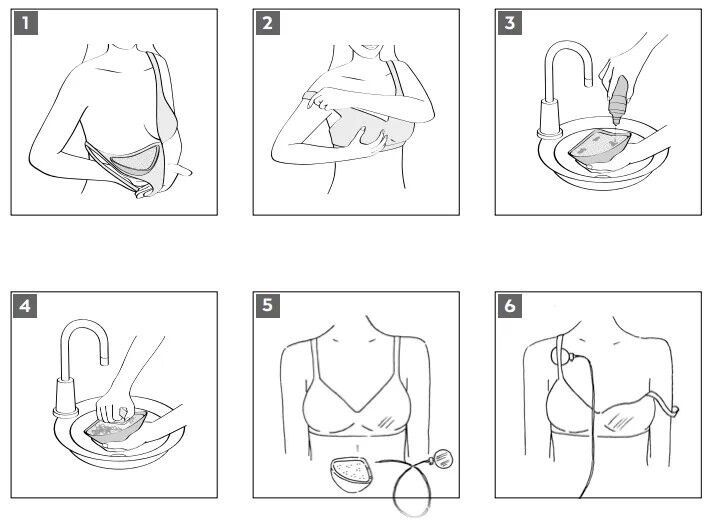 1

2

3

4

5

6